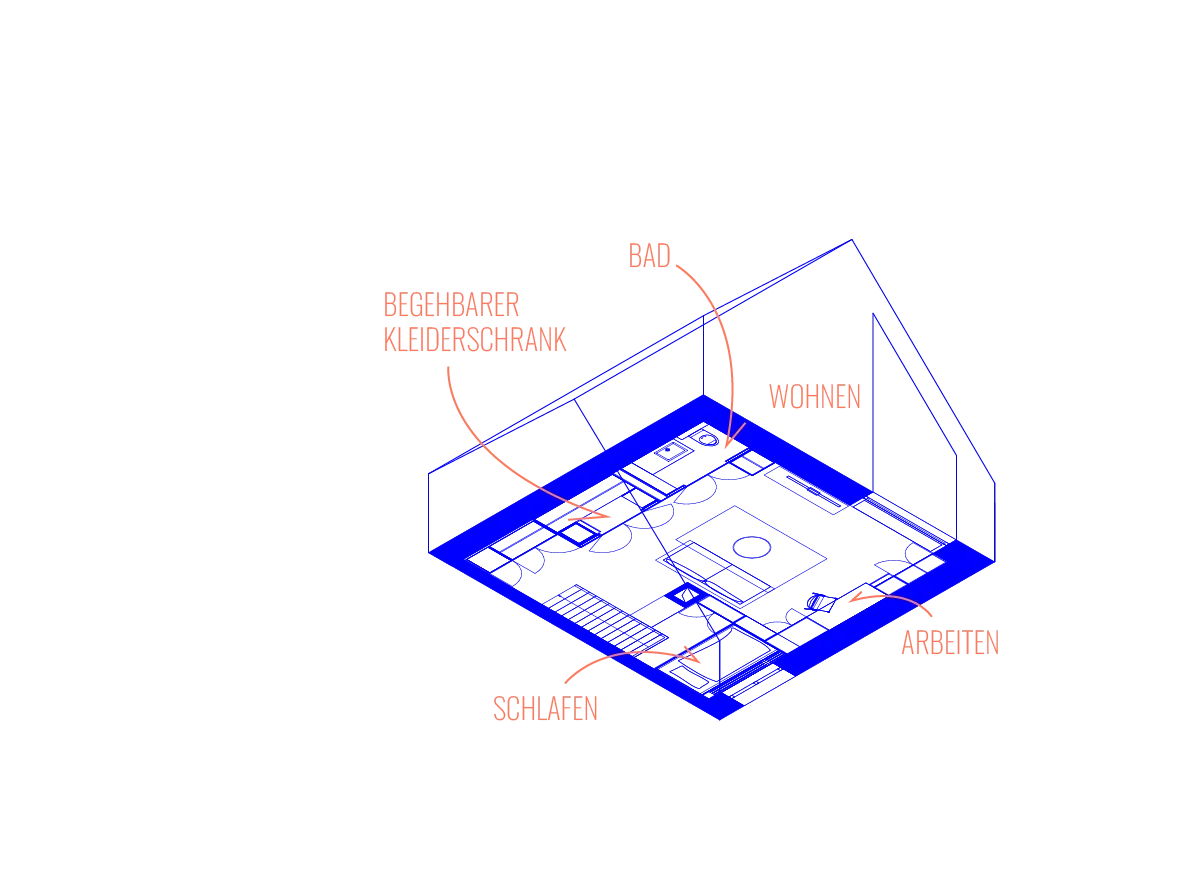 BAD

BEGEHBARER
KLEIDERSCHRANK

WOHNEN

ARBEITEN

SCHLAFEN